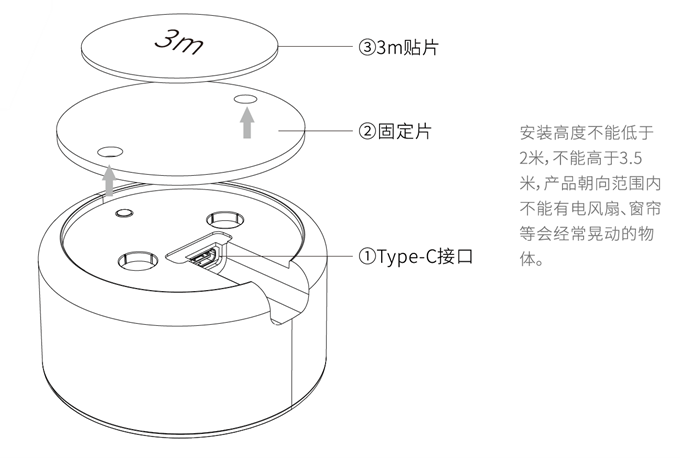 3m

③3m贴片

②固定片

①Type-C接口

安装高度不能低于2米，不能高于3.5米，产品朝向范围内不能有电风扇、窗帘等会经常晃动的物体。